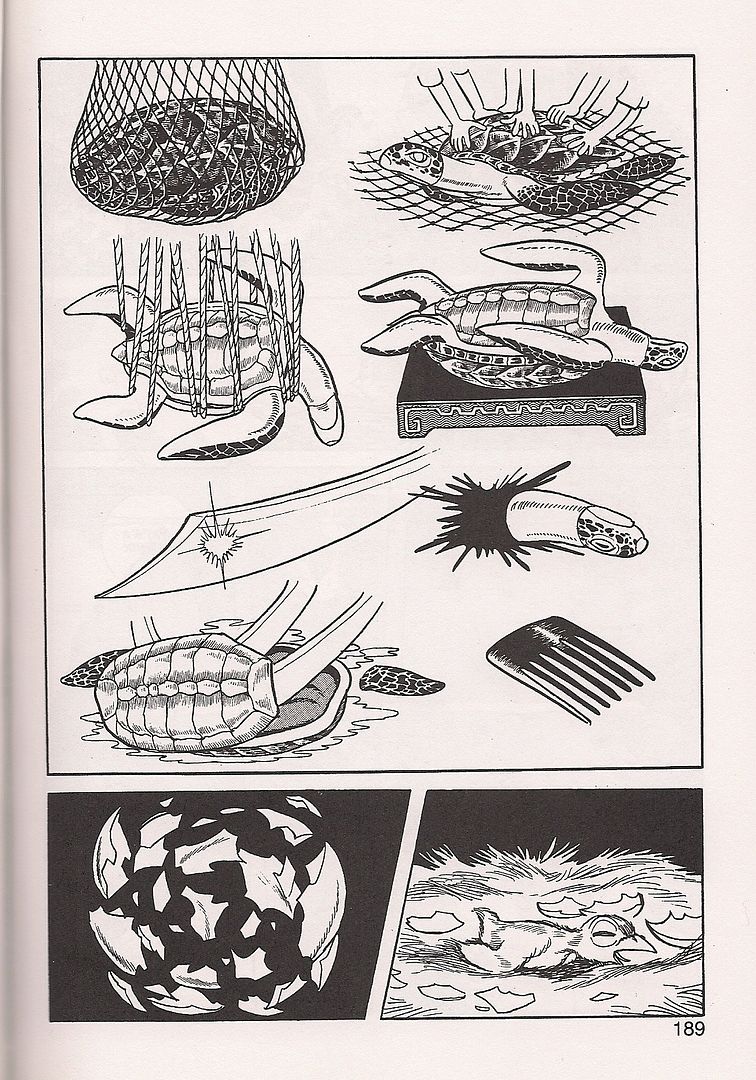 189